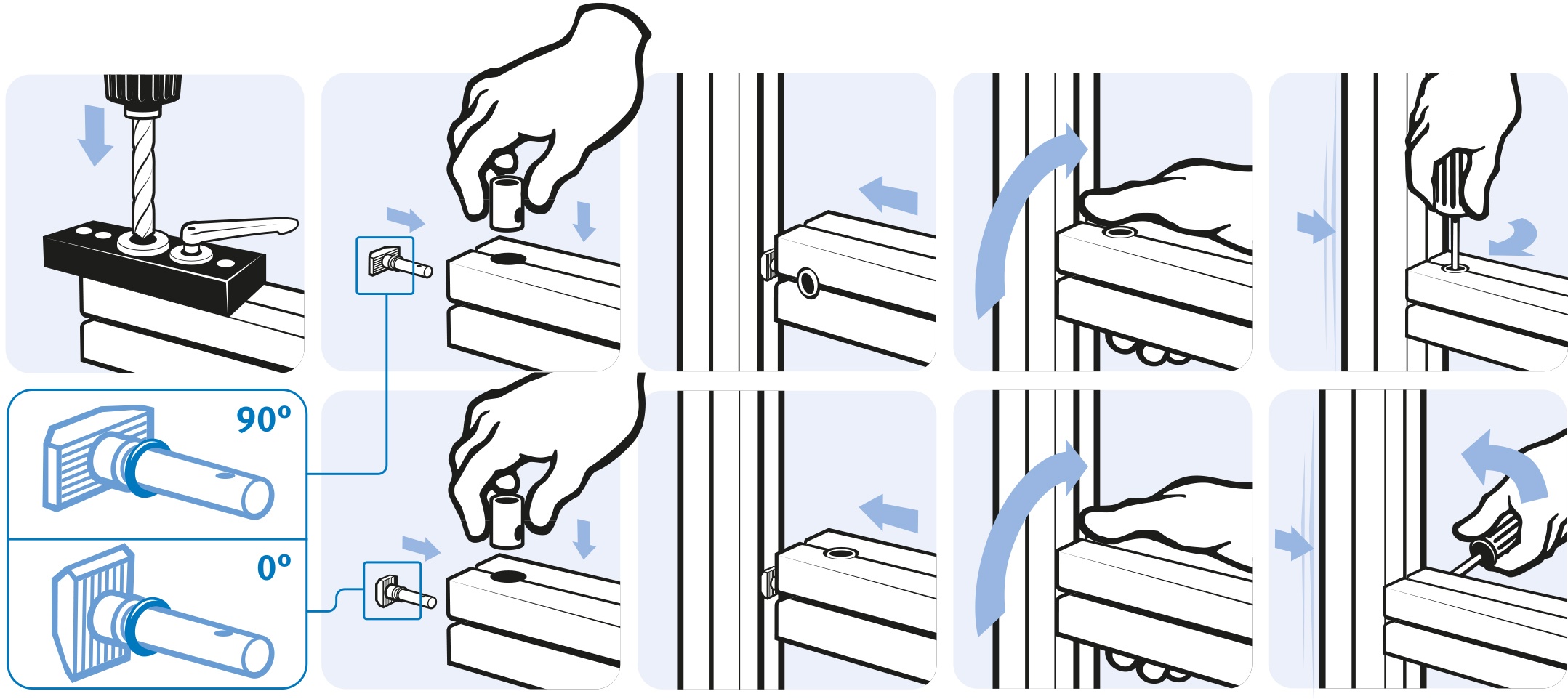 90°

0°