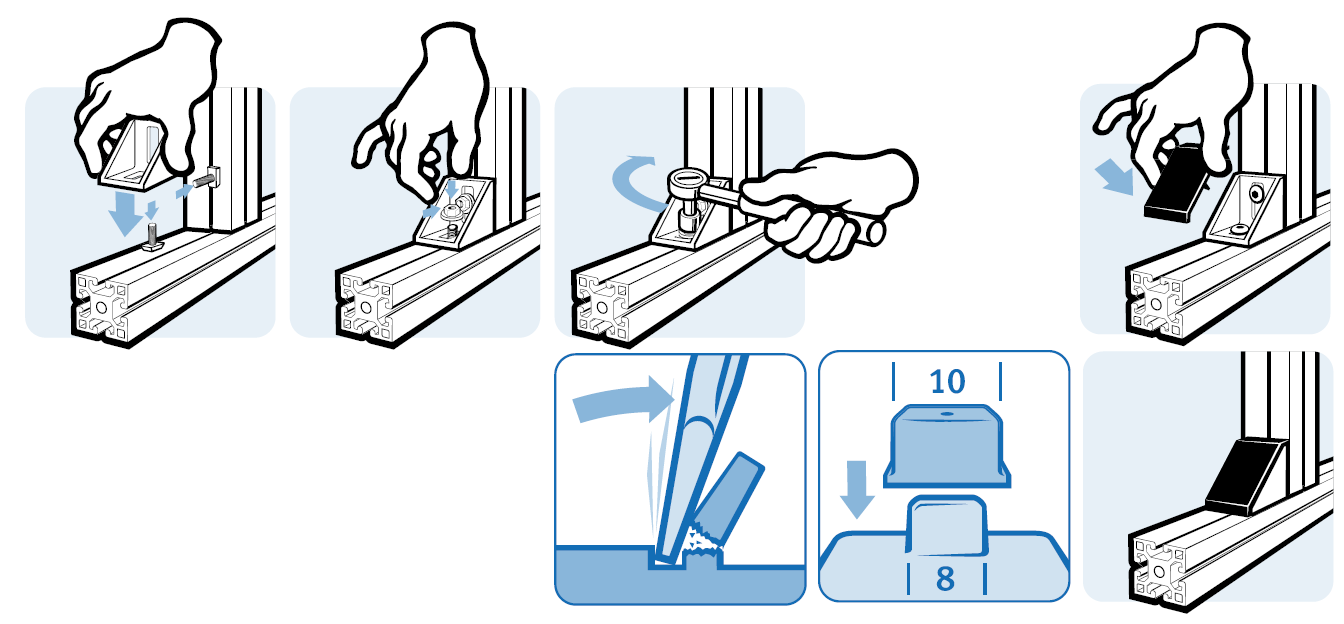 10

8