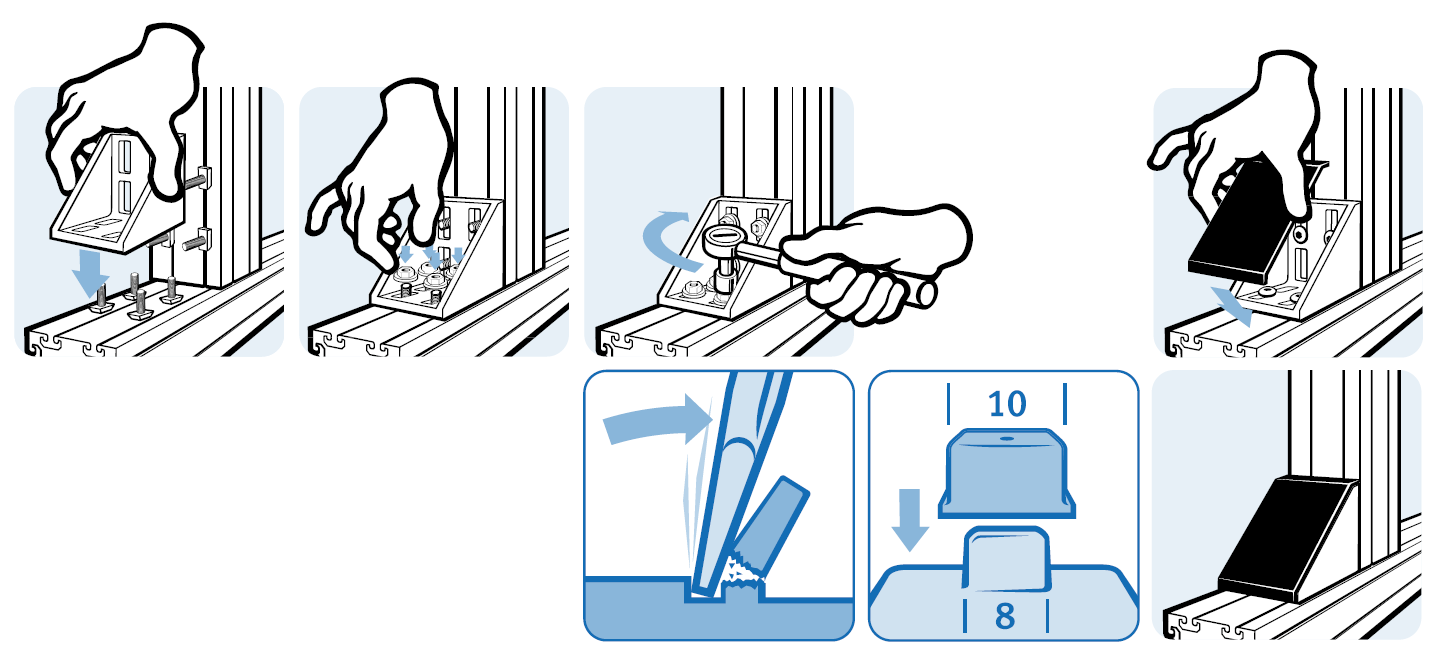 10

8