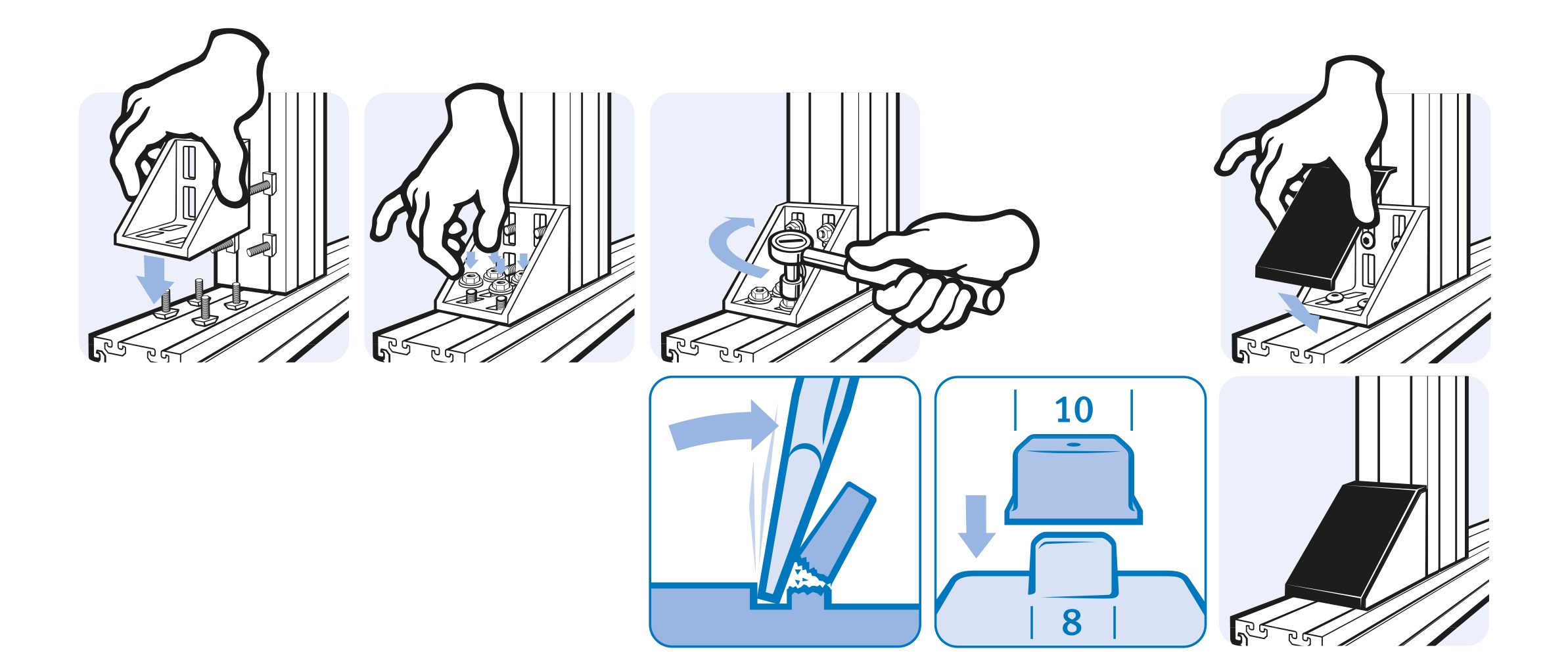 10

8