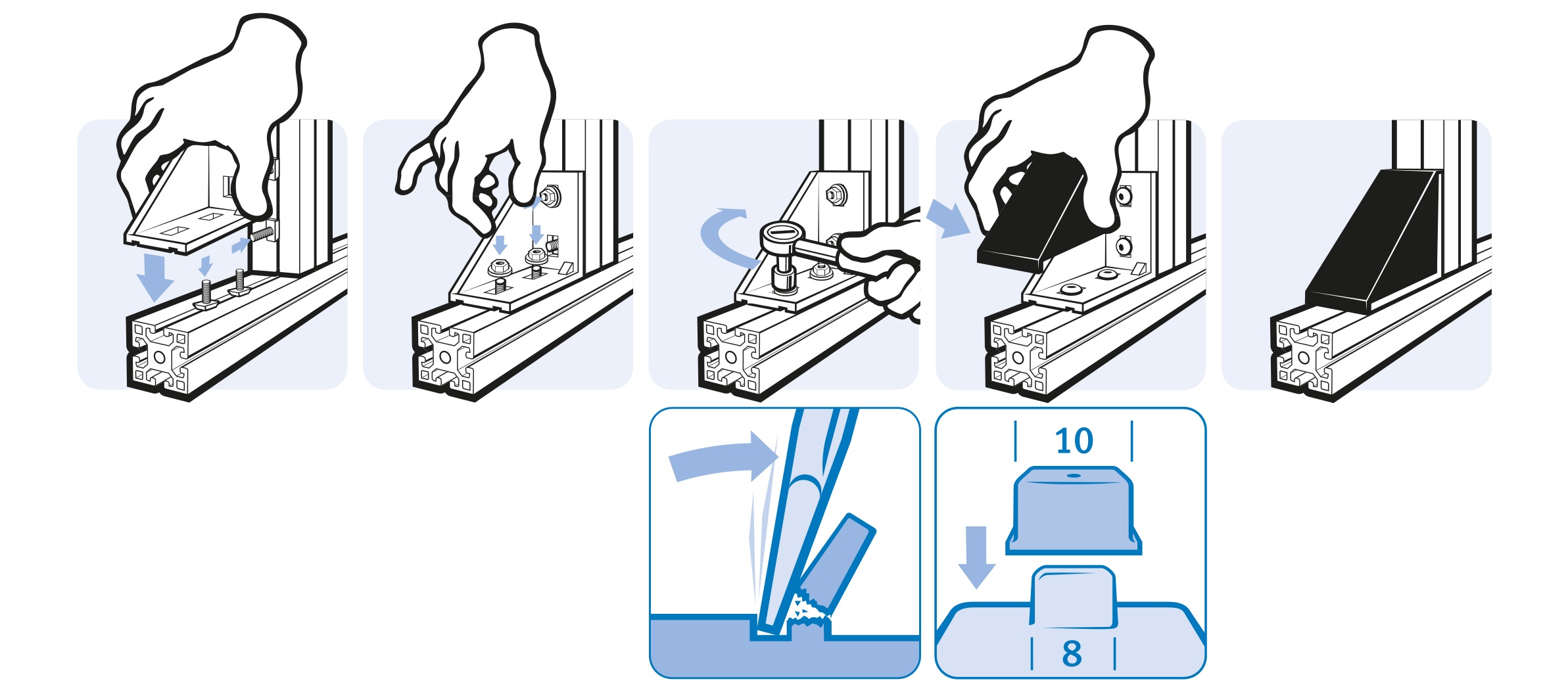 10

8