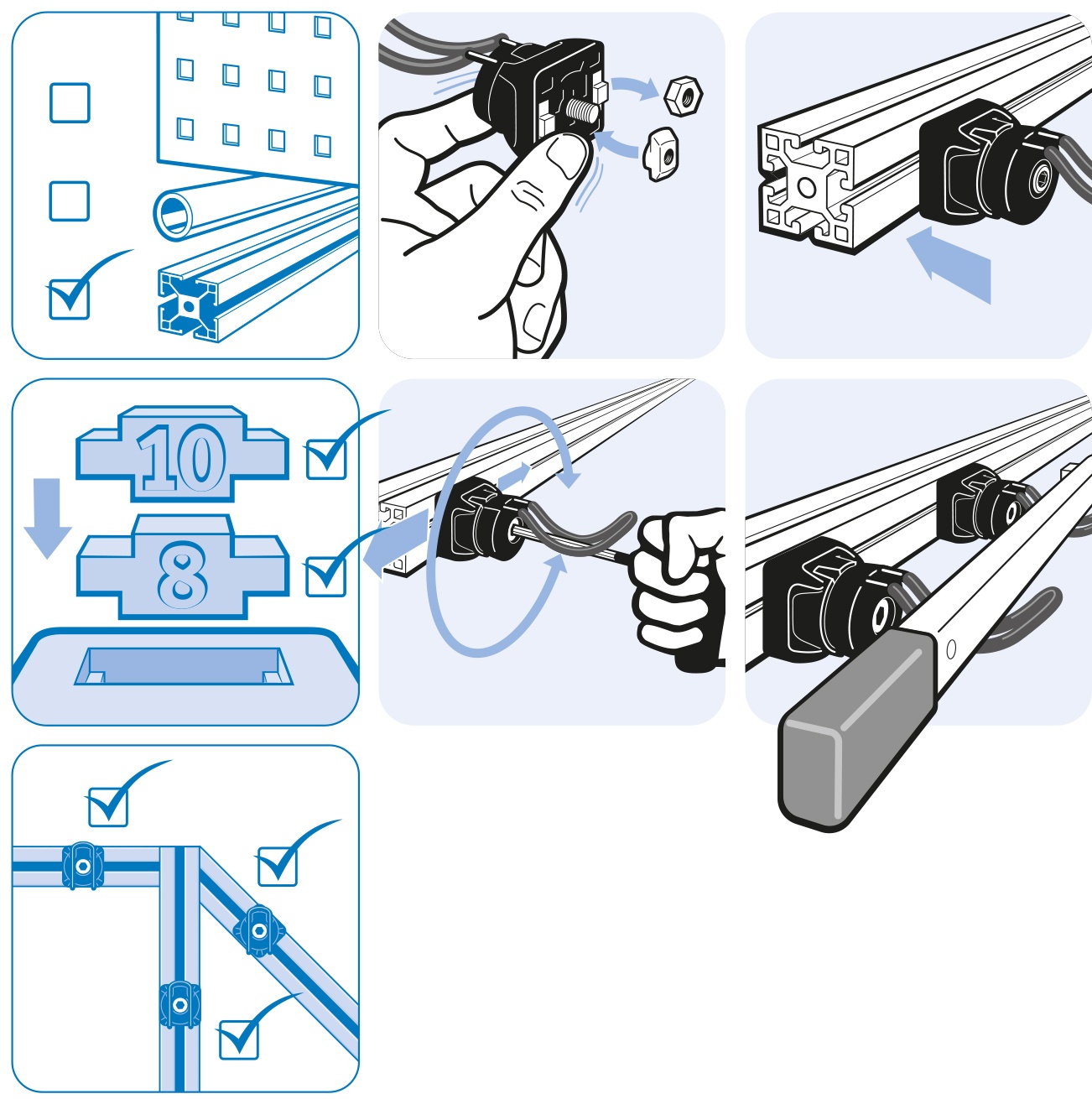 10

8