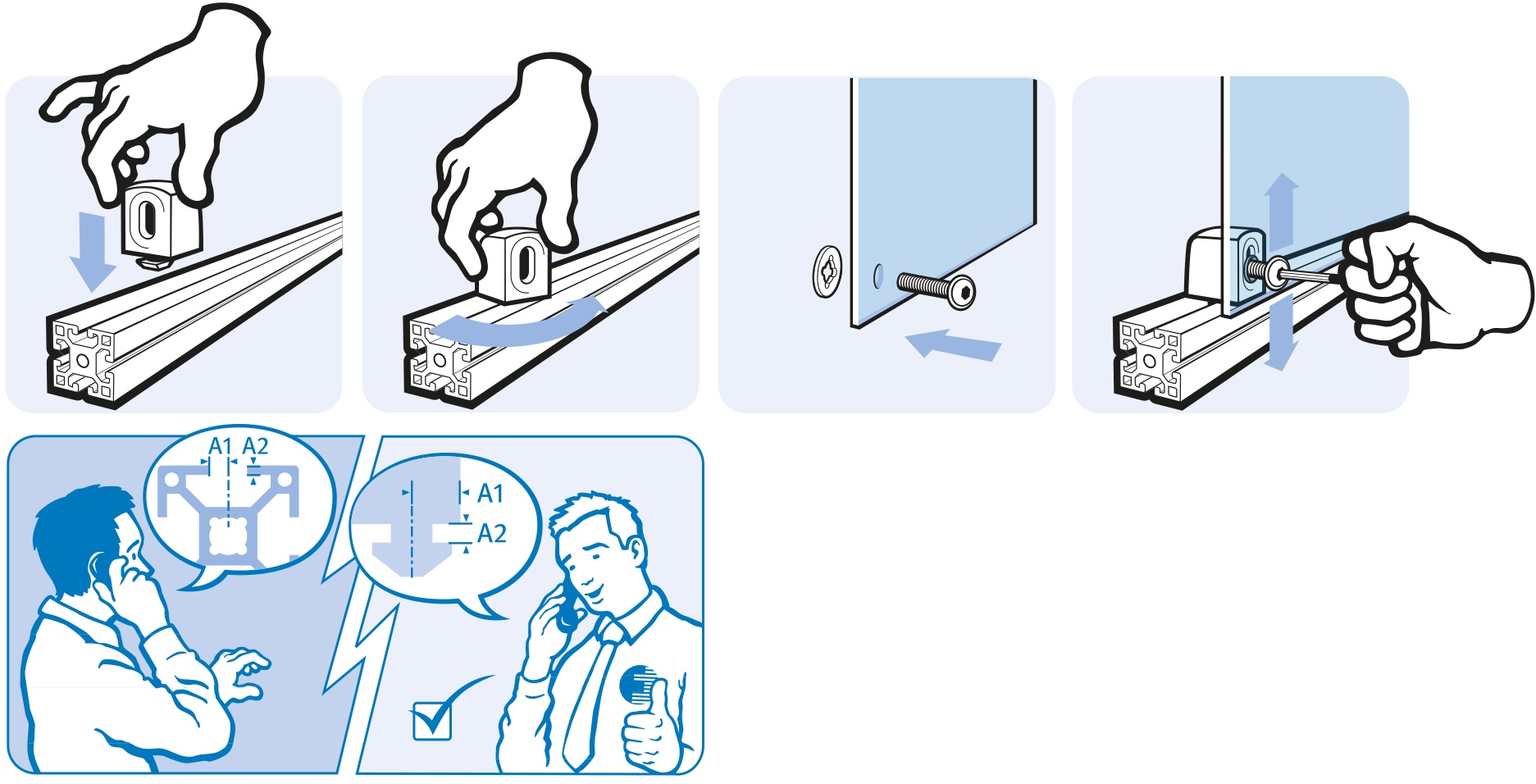 A1 A2

A1

A2